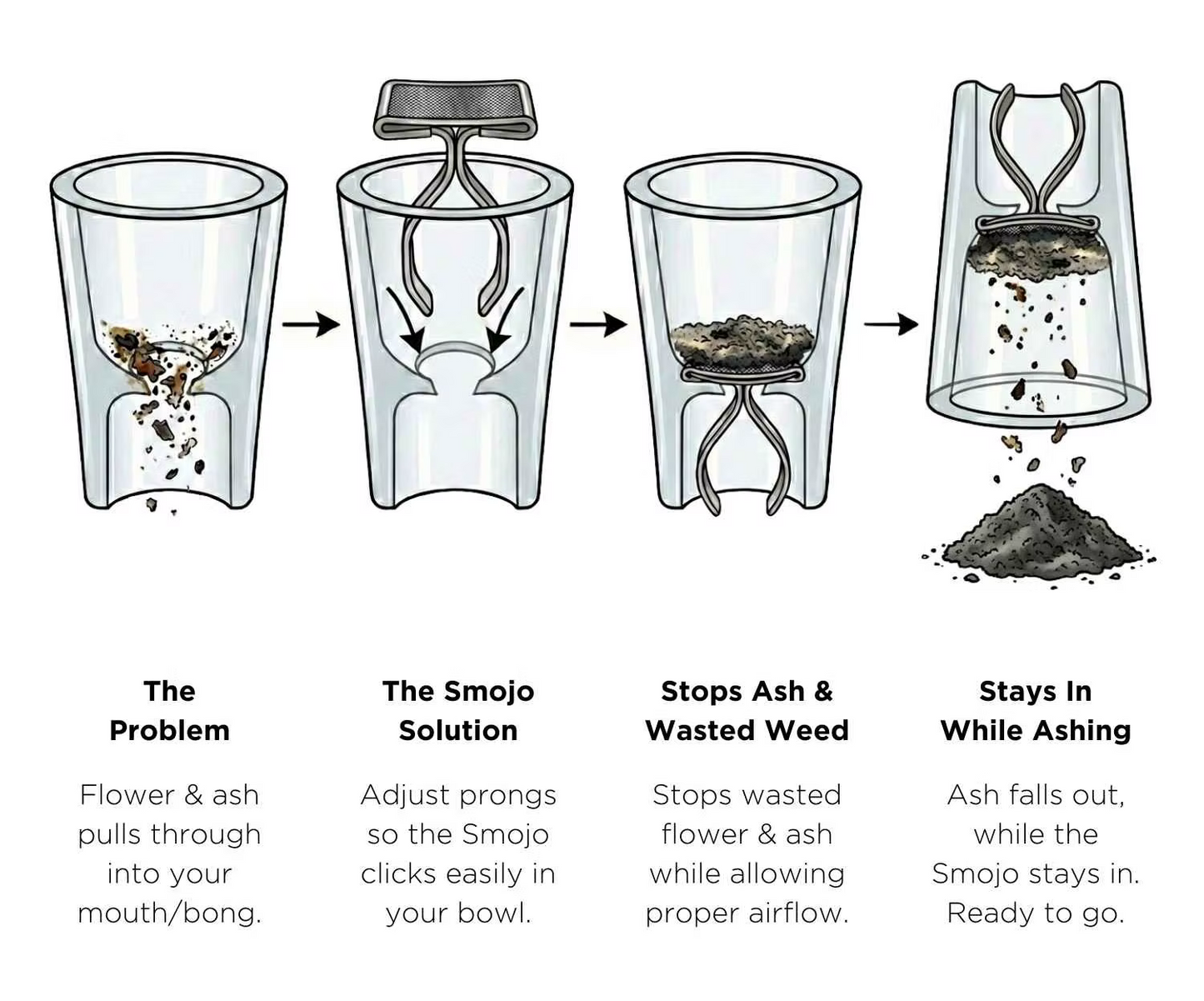 The Problem

Flower & ash pulls through into your mouth/bong.

The Smojo Solution

Adjust prongs so the Smojo clicks easily in your bowl.

Stops Ash & Wasted Weed

Stops wasted flower & ash while allowing proper airflow.

Stays In While Ashing

Ash falls out, while the Smojo stays in. Ready to go.